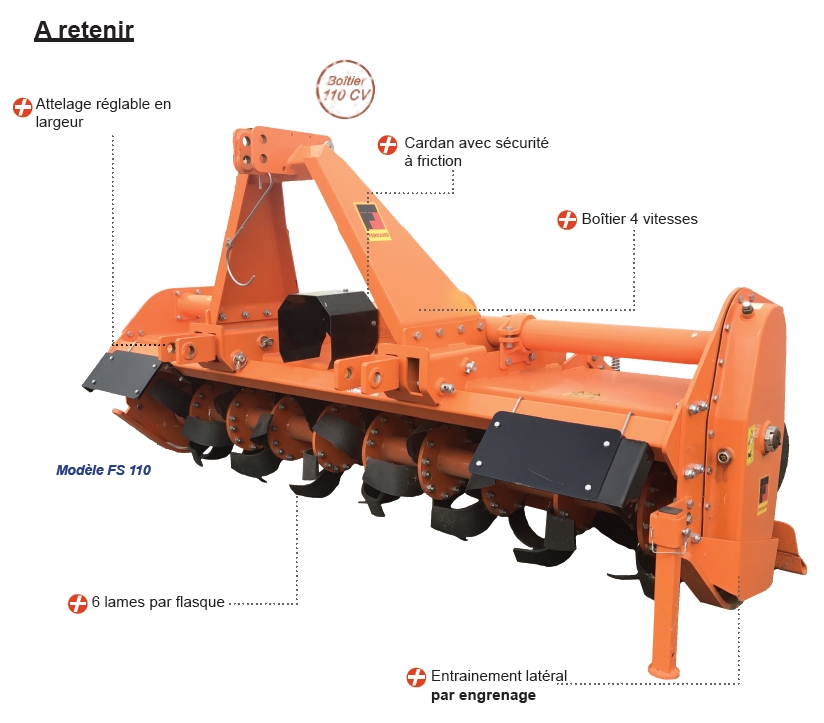 A retenir

Boîtier 110 CV

Attelage réglable en largeur

Cardan avec sécurité à friction

Boîtier 4 vitesses

Modèle FS 110

6 lames par flasque

Entrainement latéral par engrenage